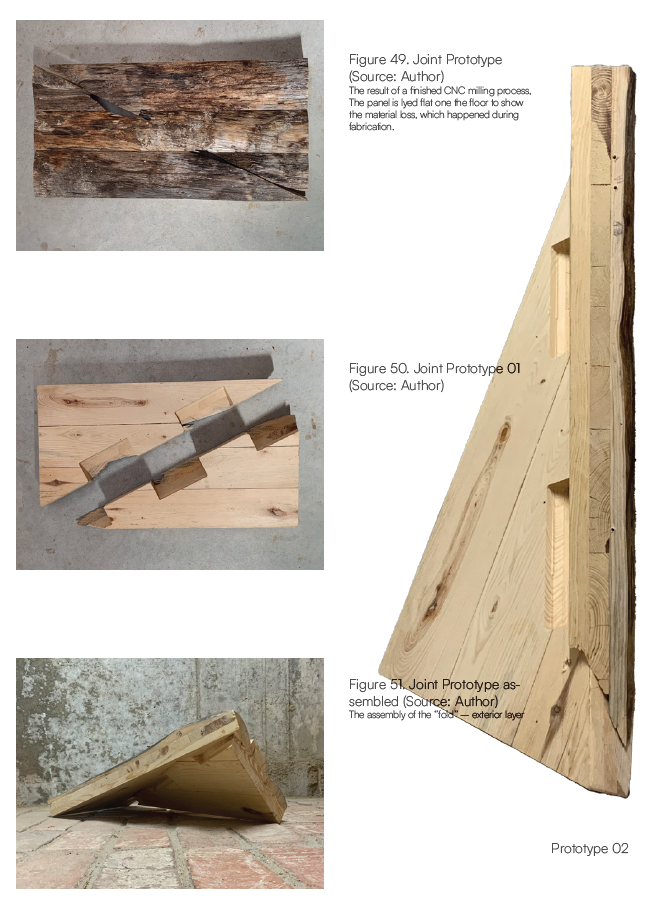 Figure 49. Joint Prototype (Source: Author)
The result of a finished CNC milling process. The panel is lyed flat one the floor to show the material loss, which happened during fabrication.

Figure 50. Joint Prototype 01 (Source: Author)

Figure 51. Joint Prototype assembled (Source: Author)
The assembly of the "fold" — exterior layer

Prototype 02