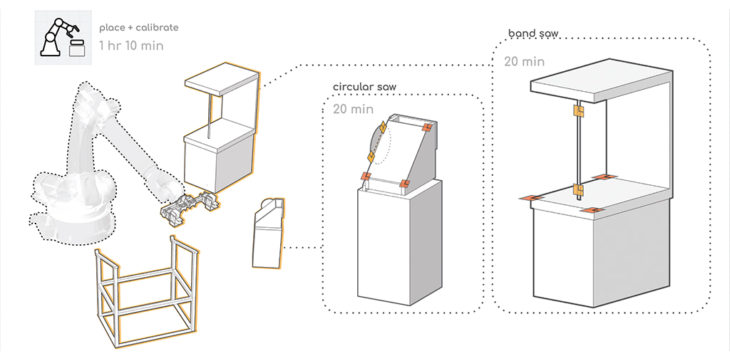 place + calibrate
1 hr 10 min

circular saw
20 min

band saw
20 min