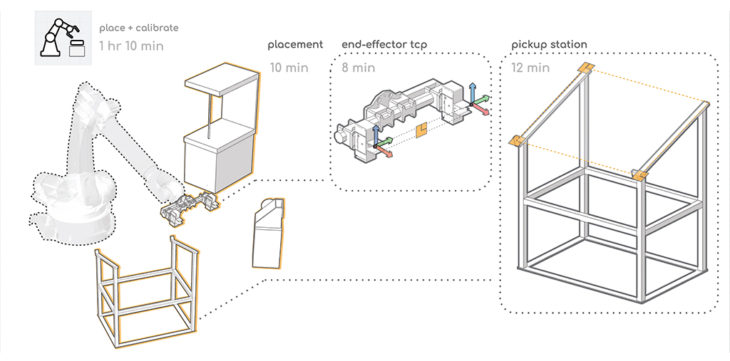 place + calibrate
1 hr 10 min

placement
10 min

end-effector tcp
8 min

pickup station
12 min