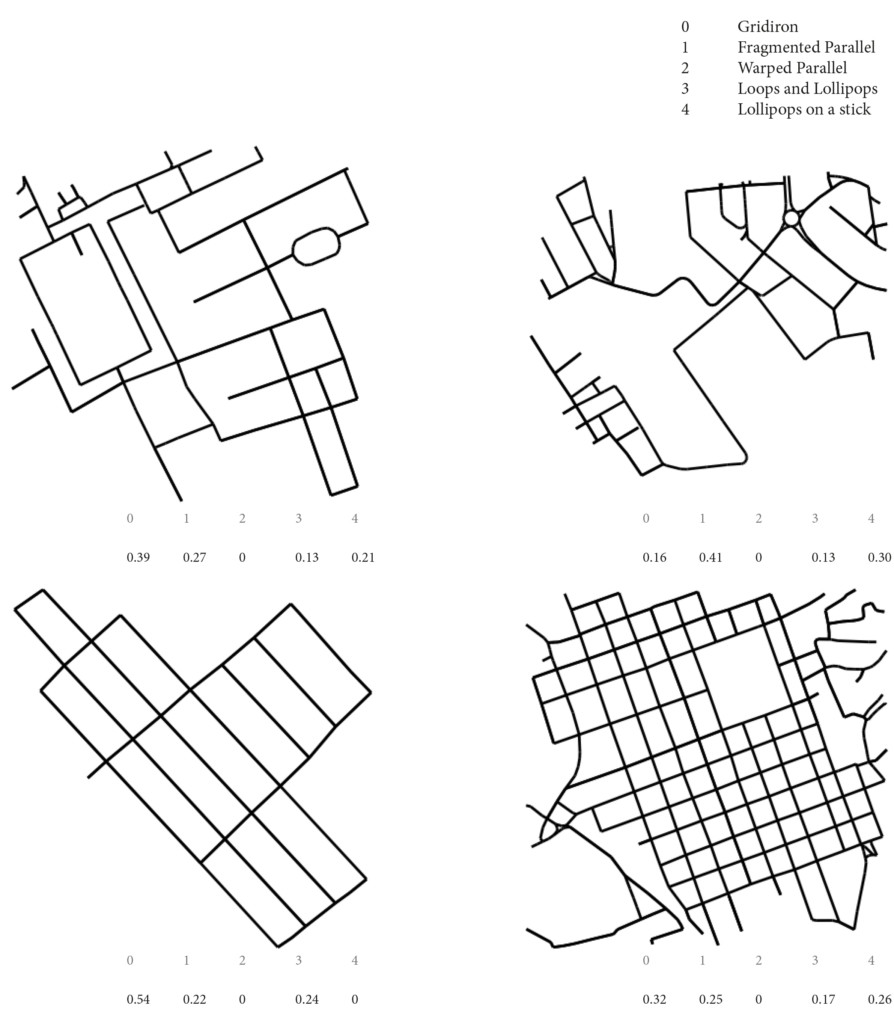 0 Gridiron
1 Fragmented Parallel
2 Warped Parallel
3 Loops and Lollipops
4 Lollipops on a stick

| 0 | 1 | 2 | 3 | 4 |
|---|---|---|---|---|
| 0.39 | 0.27 | 0 | 0.13 | 0.21 |

| 0 | 1 | 2 | 3 | 4 |
|---|---|---|---|---|
| 0.16 | 0.41 | 0 | 0.13 | 0.30 |

| 0 | 1 | 2 | 3 | 4 |
|---|---|---|---|---|
| 0.54 | 0.22 | 0 | 0.24 | 0 |

| 0 | 1 | 2 | 3 | 4 |
|---|---|---|---|---|
| 0.32 | 0.25 | 0 | 0.17 | 0.26 |