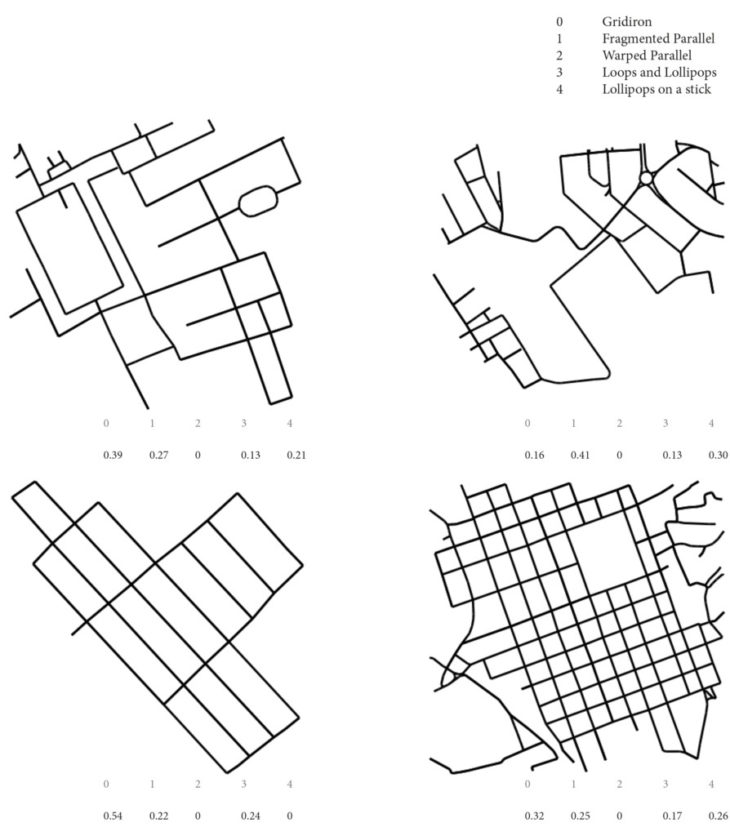 0 Gridiron
1 Fragmented Parallel
2 Warped Parallel
3 Loops and Lollipops
4 Lollipops on a stick

| 0 | 1 | 2 | 3 | 4 |
|---|---|---|---|---|
| 0.39 | 0.27 | 0 | 0.13 | 0.21 |

| 0 | 1 | 2 | 3 | 4 |
|---|---|---|---|---|
| 0.16 | 0.41 | 0 | 0.13 | 0.30 |

| 0 | 1 | 2 | 3 | 4 |
|---|---|---|---|---|
| 0.54 | 0.22 | 0 | 0.24 | 0 |

| 0 | 1 | 2 | 3 | 4 |
|---|---|---|---|---|
| 0.32 | 0.25 | 0 | 0.17 | 0.26 |