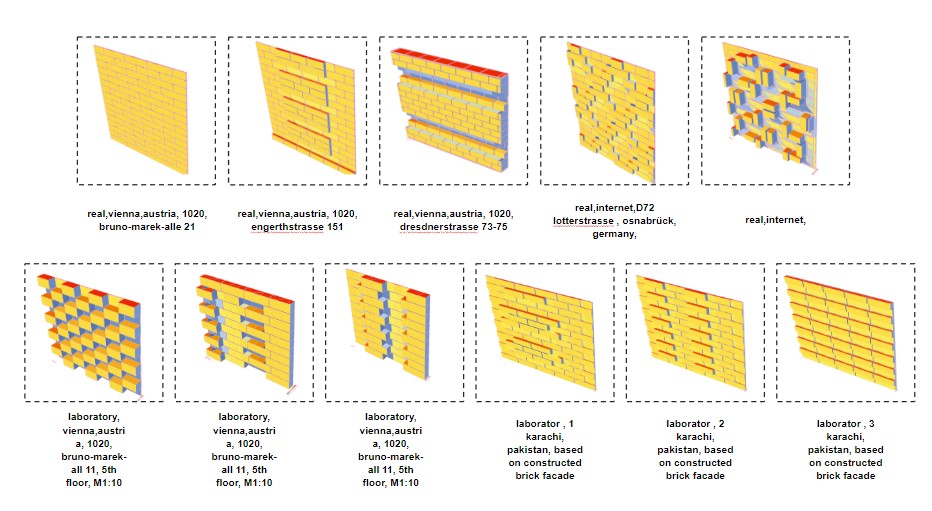 real,vienna,austria, 1020, bruno-marek-alle 21

real,vienna,austria, 1020, engerthstrasse 151

real,vienna,austria, 1020, dresdnerstrasse 73-75

real,internet,D72 lotterstrasse , osnabrück, germany,

real,internet,

laboratory, vienna,austri a, 1020, bruno-marek-all 11, 5th floor, M1:10

laboratory, vienna,austri a, 1020, bruno-marek-all 11, 5th floor, M1:10

laboratory, vienna,austri a, 1020, bruno-marek-all 11, 5th floor, M1:10

laborator , 1 karachi, pakistan, based on constructed brick facade

laborator , 2 karachi, pakistan, based on constructed brick facade

laborator , 3 karachi, pakistan, based on constructed brick facade