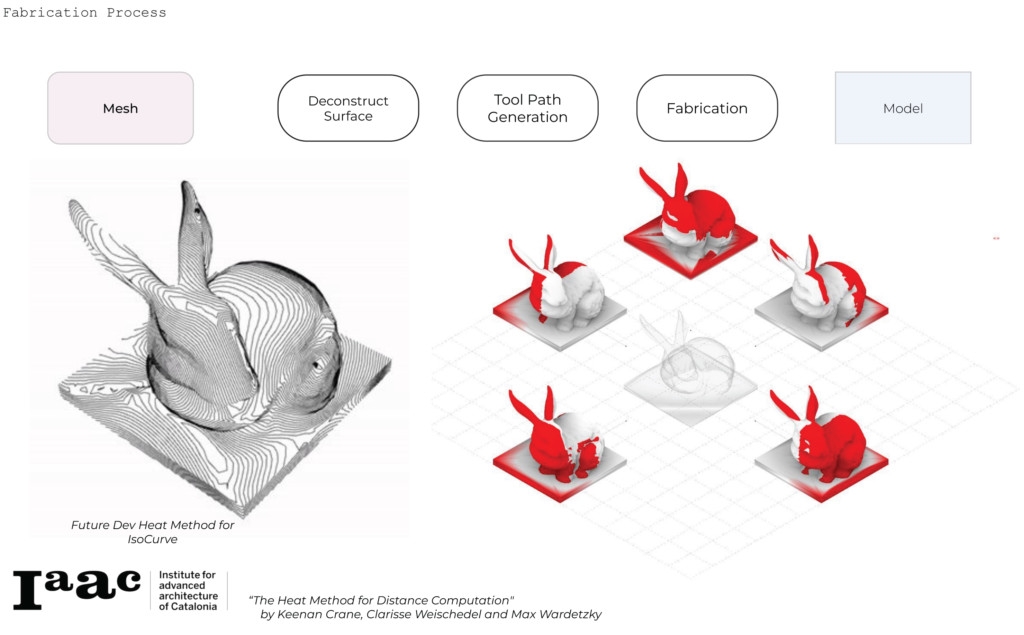 Fabrication Process

Mesh

Deconstruct Surface

Tool Path Generation

Fabrication

Model

Future Dev Heat Method for IsoCurve

Iaac

Institute for advanced architecture of Catalonia

"The Heat Method for Distance Computation" by Keenan Crane, Clarisse Weischedel and Max Wardetzky