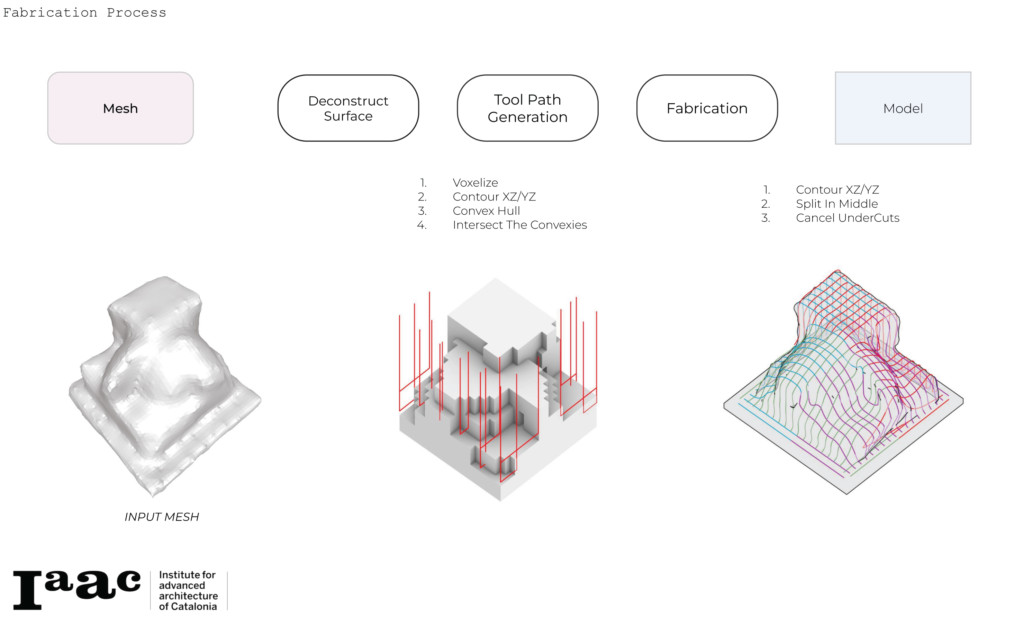 Fabrication Process

Mesh

Deconstruct Surface

Tool Path Generation

Fabrication

Model

1. Voxelize
2. Contour XZ/YZ
3. Convex Hull
4. Intersect The Convexies

1. Contour XZ/YZ
2. Split In Middle
3. Cancel UnderCuts

INPUT MESH

Iaac Institute for advanced architecture of Catalonia