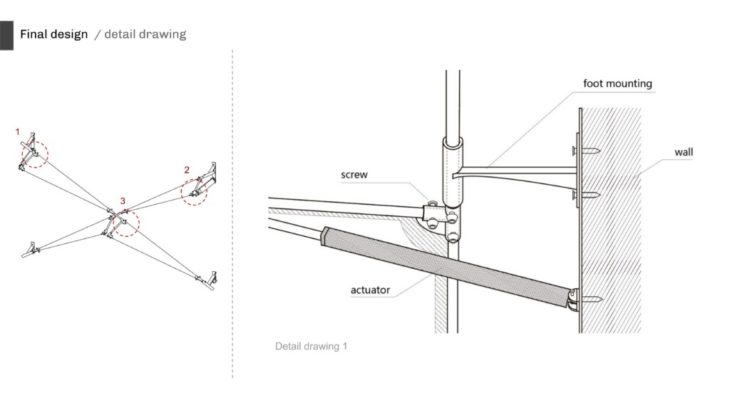 Final design / detail drawing

1
2
3

foot mounting
wall
screw
actuator

Detail drawing 1