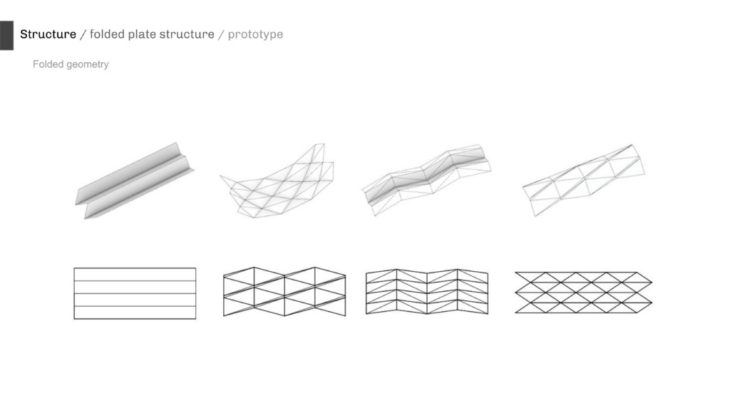 Structure / folded plate structure / prototype

Folded geometry