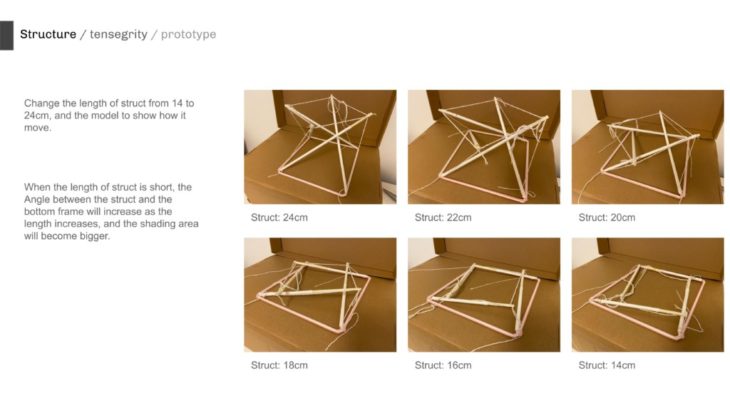 Structure / tensegrity / prototype

Change the length of struct from 14 to 24cm, and the model to show how it move.

When the length of struct is short, the Angle between the struct and the bottom frame will increase as the length increases, and the shading area will become bigger.

Struct: 24cm

Struct: 22cm

Struct: 20cm

Struct: 18cm

Struct: 16cm

Struct: 14cm