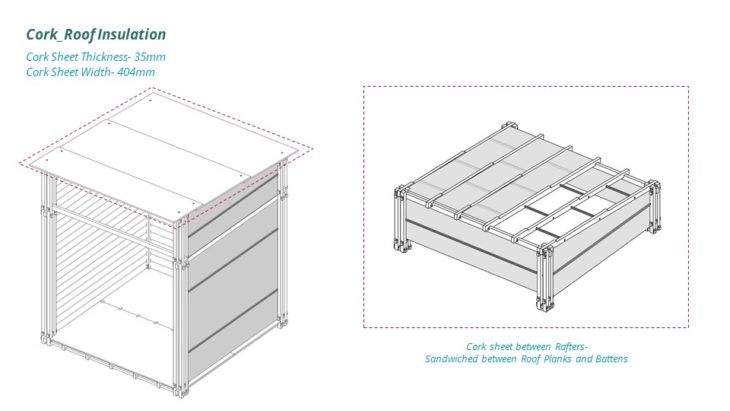 Cork_Roof Insulation

Cork Sheet Thickness- 35mm
Cork Sheet Width- 404mm

Cork sheet between Rafters-
Sandwiched between Roof Planks and Battens