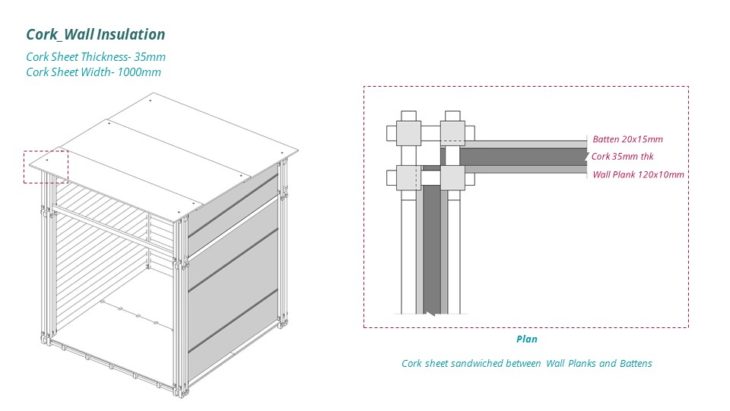 Cork_Wall Insulation

Cork Sheet Thickness- 35mm
Cork Sheet Width- 1000mm

Batten 20x15mm
Cork 35mm thk
Wall Plank 120x10mm

Plan

Cork sheet sandwiched between Wall Planks and Battens