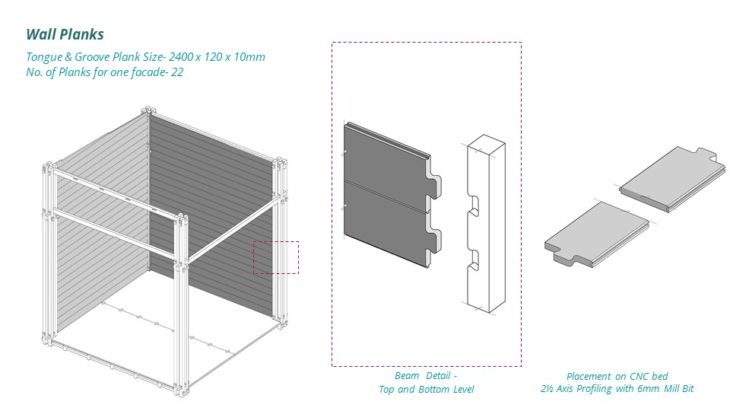 Wall Planks

Tongue & Groove Plank Size- 2400 x 120 x 10mm
No. of Planks for one facade- 22

Beam Detail -
Top and Bottom Level

Placement on CNC bed
2½ Axis Profiling with 6mm Mill Bit