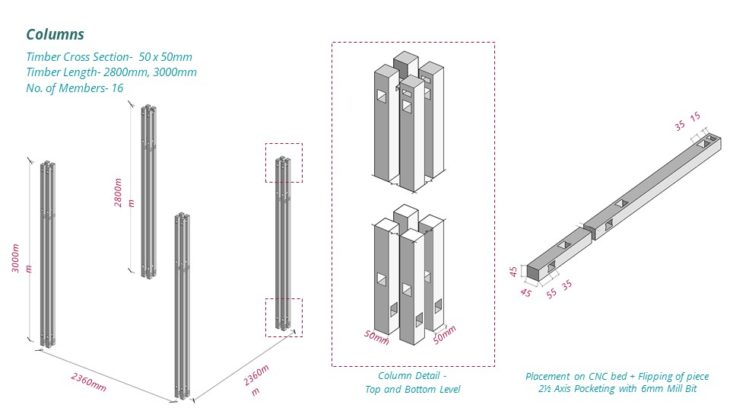 Columns

Timber Cross Section- 50 x 50mm
Timber Length- 2800mm, 3000mm
No. of Members- 16

3000mm

2800mm

2360mm

2360mm

50mm

50mm

Column Detail - Top and Bottom Level

35 15

45

45

55 35

Placement on CNC bed + Flipping of piece
2½ Axis Pocketing with 6mm Mill Bit