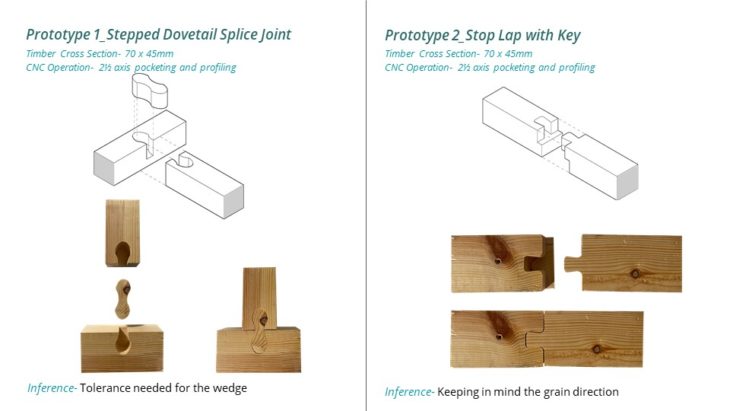 Prototype 1_Stepped Dovetail Splice Joint
Timber Cross Section- 70 x 45mm
CNC Operation- 2½ axis pocketing and profiling

Inference- Tolerance needed for the wedge

Prototype 2_Stop Lap with Key
Timber Cross Section- 70 x 45mm
CNC Operation- 2½ axis pocketing and profiling

Inference- Keeping in mind the grain direction