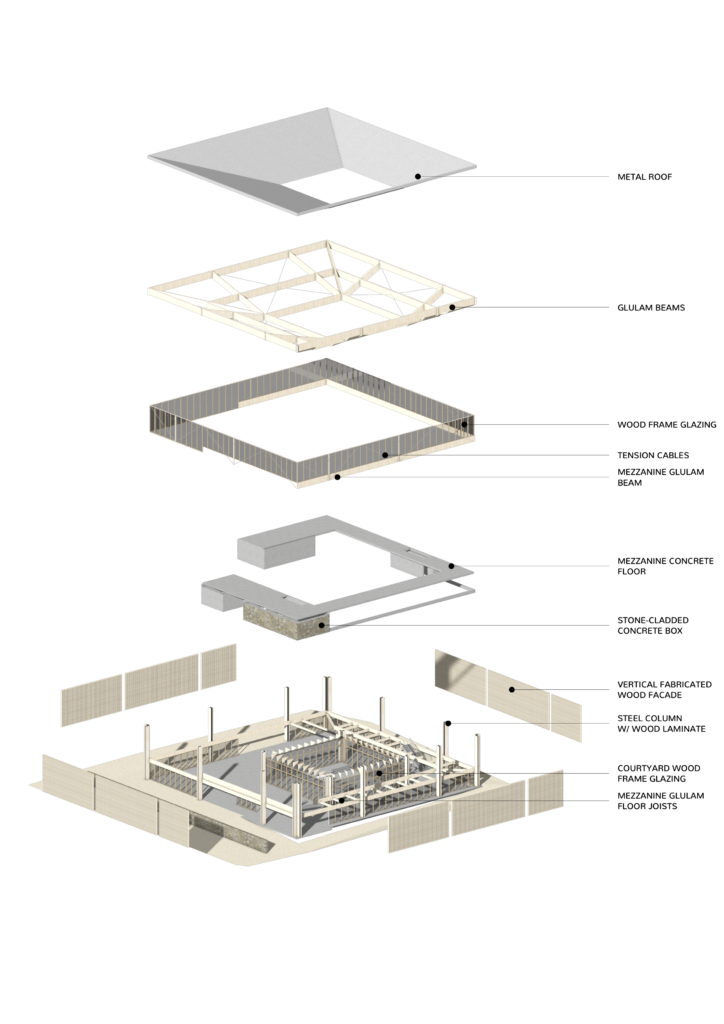 METAL ROOF

GLULAM BEAMS

WOOD FRAME GLAZING

TENSION CABLES

MEZZANINE GLULAM BEAM

MEZZANINE CONCRETE FLOOR

STONE-CLADDED CONCRETE BOX

VERTICAL FABRICATED WOOD FACADE

STEEL COLUMN W/ WOOD LAMINATE

COURTYARD WOOD FRAME GLAZING

MEZZANINE GLULAM FLOOR JOISTS