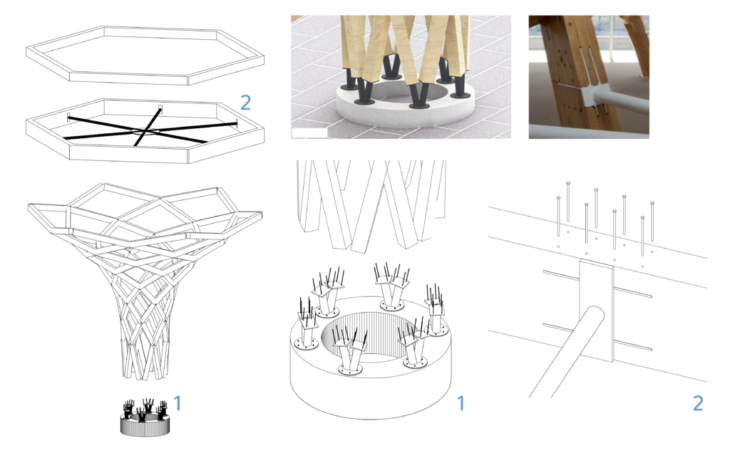 2

1

1

2