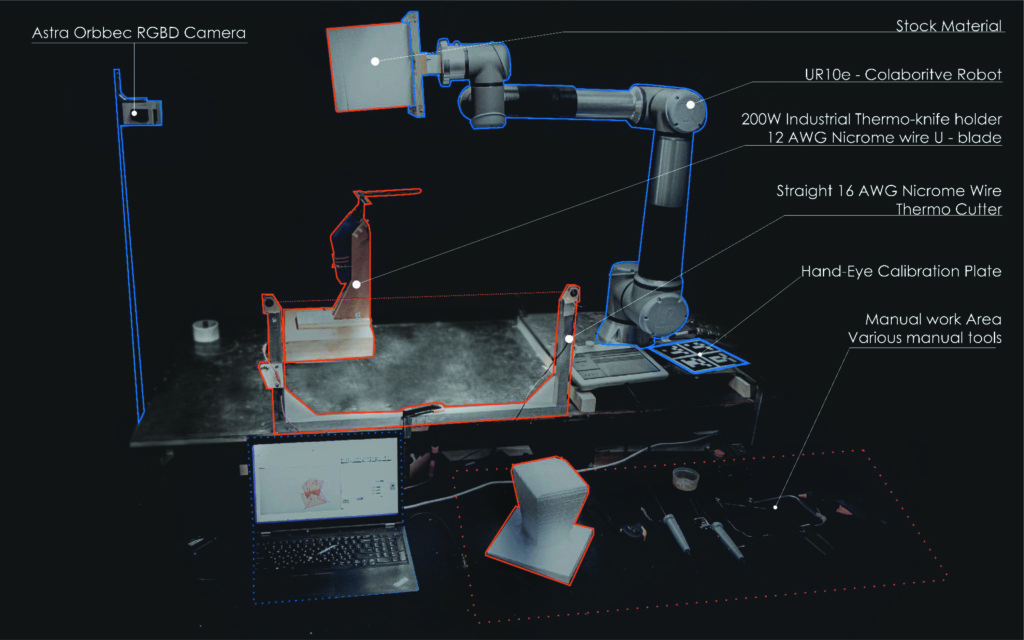 Astra Orbbec RGBD Camera

Stock Material

UR10e - Colaboritve Robot

200W Industrial Thermo-knife holder
12 AWG Nicrome wire U - blade

Straight 16 AWG Nicrome Wire
Thermo Cutter

Hand-Eye Calibration Plate

Manual work Area
Various manual tools