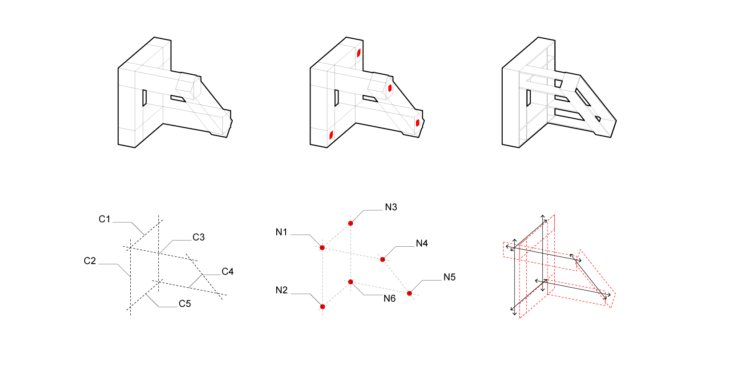 C1
C3
C2
C4
C5

N3
N1
N4
N5
N2
N6