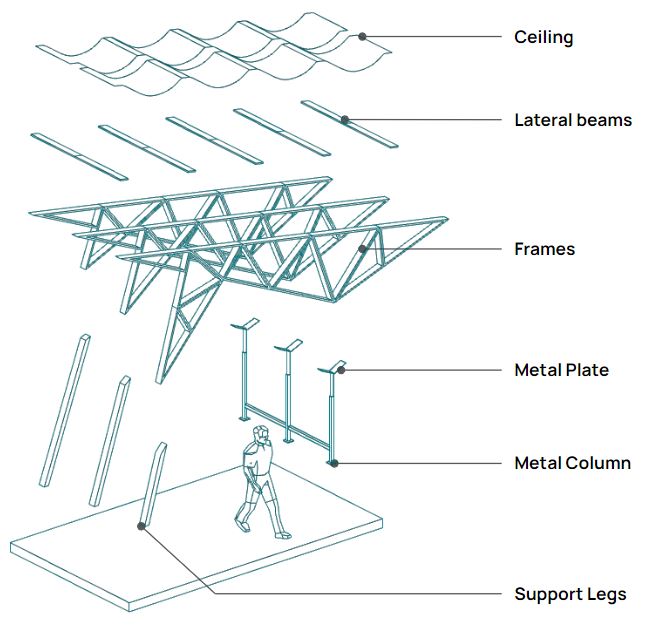 Ceiling

Lateral beams

Frames

Metal Plate

Metal Column

Support Legs