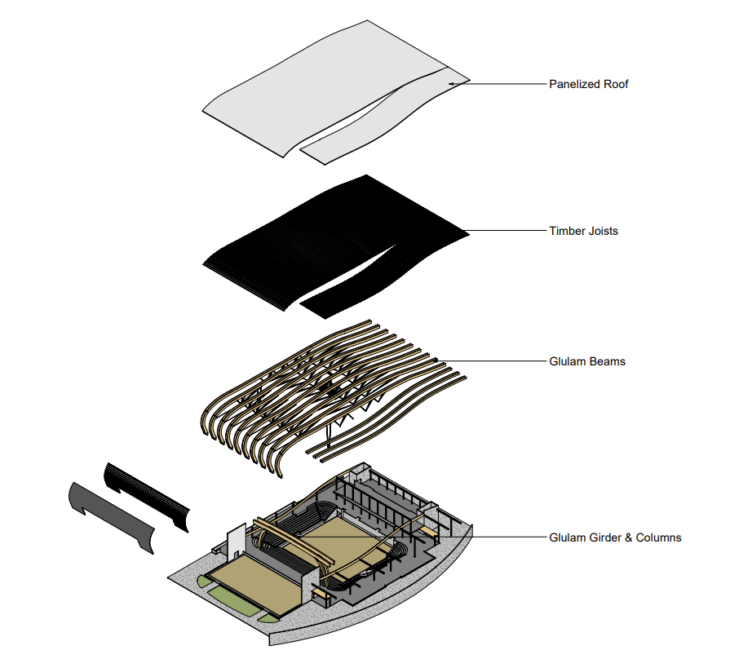 Panelized Roof

Timber Joists

Glulam Beams

Glulam Girder & Columns