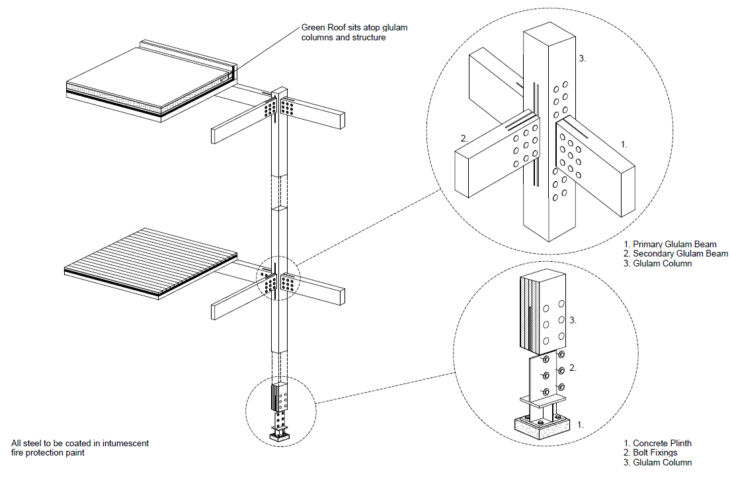 Green Roof sits atop glulam columns and structure

3.

2.

1.

1. Primary Glulam Beam
2. Secondary Glulam Beam
3. Glulam Column

3.

2.

1.

All steel to be coated in intumescent fire protection paint

1. Concrete Plinth
2. Bolt Fixings
3. Glulam Column