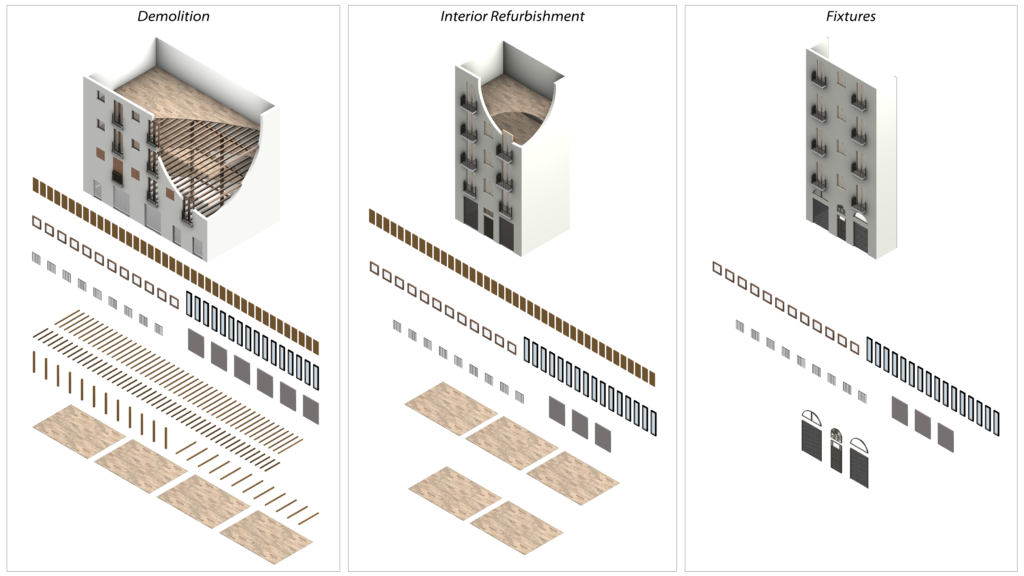 Demolition

Interior Refurbishment

Fixtures