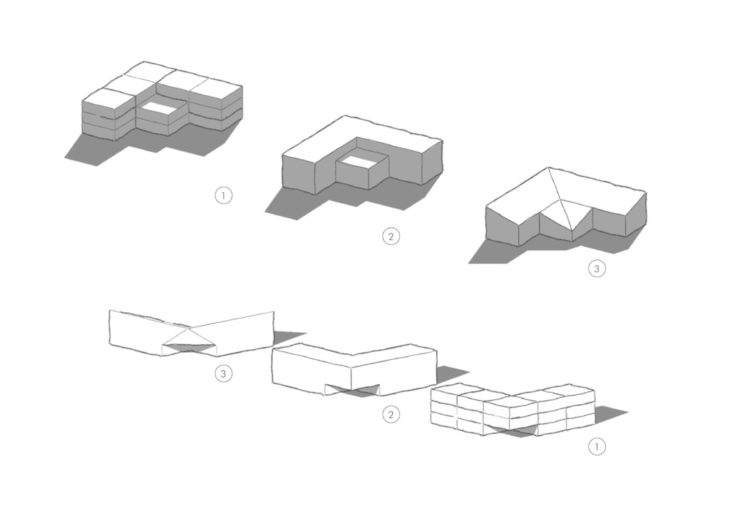 1

2

3

3

2

1