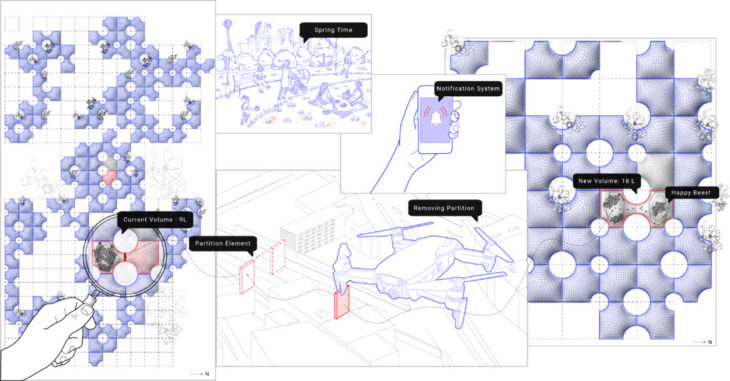 Spring Time

Notification System

Current Volume | 9L

Partition Element

Removing Partition

New Volume: 18 L

Happy Bees!

N

N