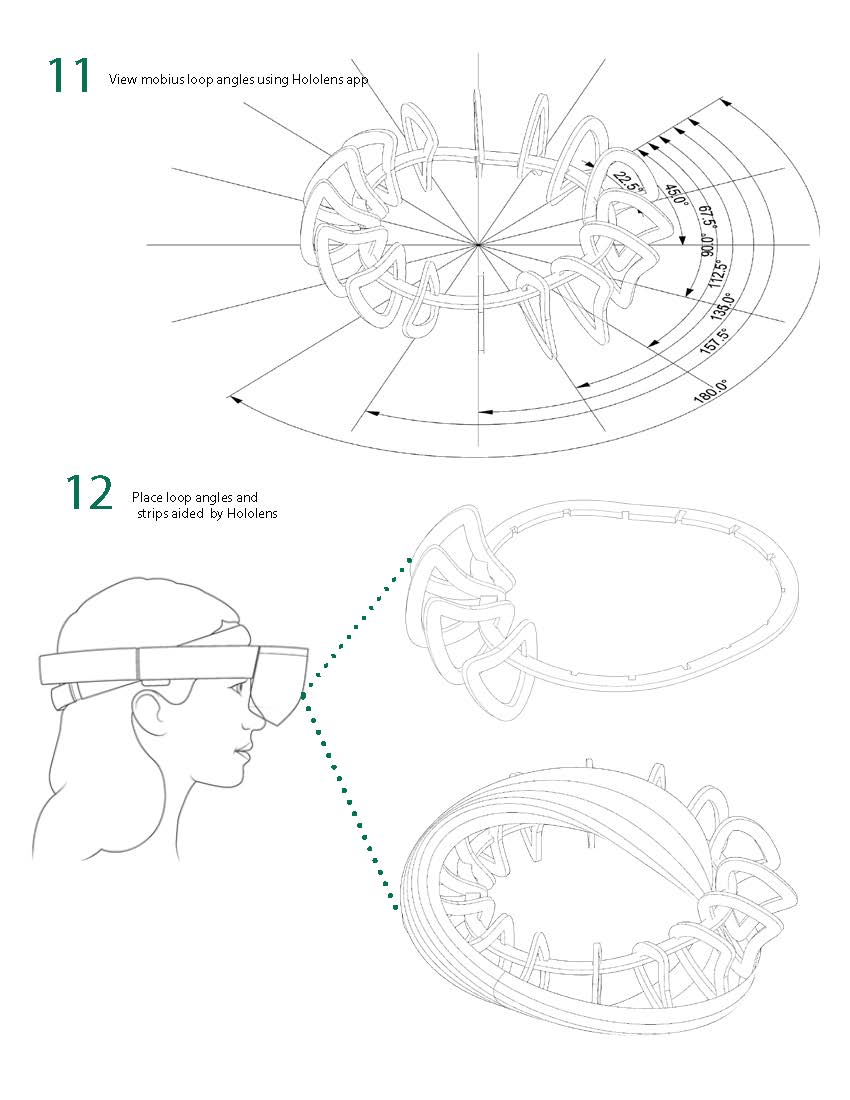 11 View mobius loop angles using Hololens app

22.5°
45.0°
67.5°
90.0°
112.5°
135.0°
157.5°
180.0°

12 Place loop angles and strips aided by Hololens