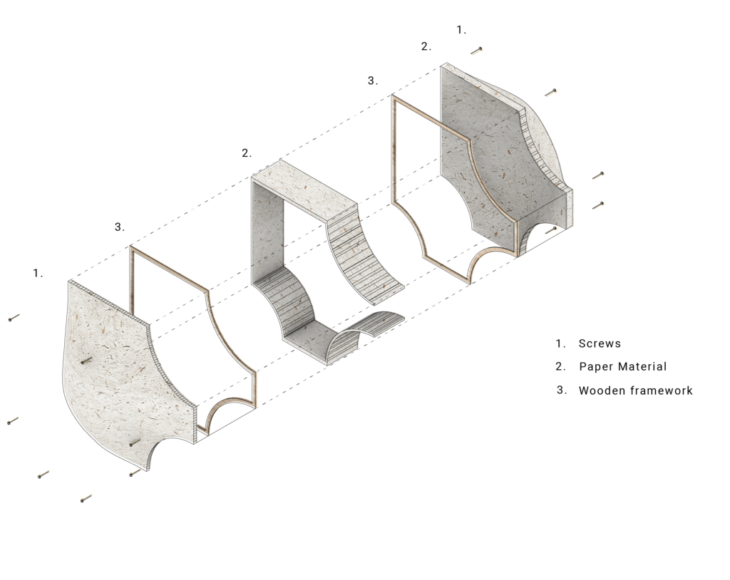 1.

2.

3.

2.

3.

1.

1. Screws
2. Paper Material
3. Wooden framework