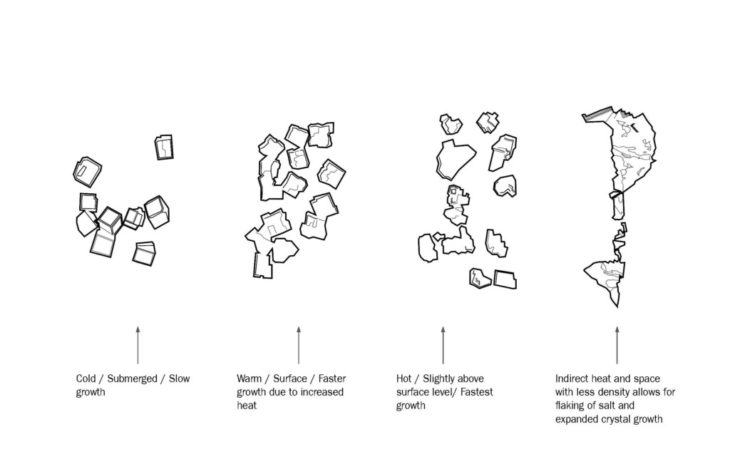 Cold / Submerged / Slow growth

Warm / Surface / Faster growth due to increased heat

Hot / Slightly above surface level/ Fastest growth

Indirect heat and space with less density allows for flaking of salt and expanded crystal growth