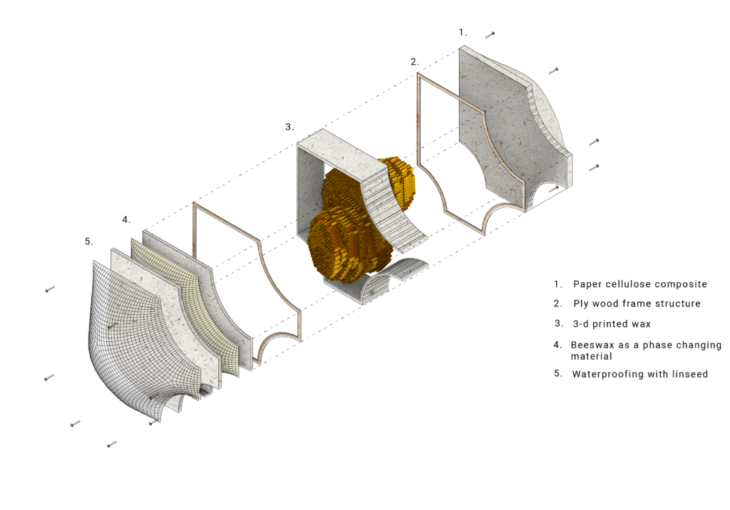 1.

2.

3.

4.

5.

1. Paper cellulose composite
2. Ply wood frame structure
3. 3-d printed wax
4. Beeswax as a phase changing material
5. Waterproofing with linseed