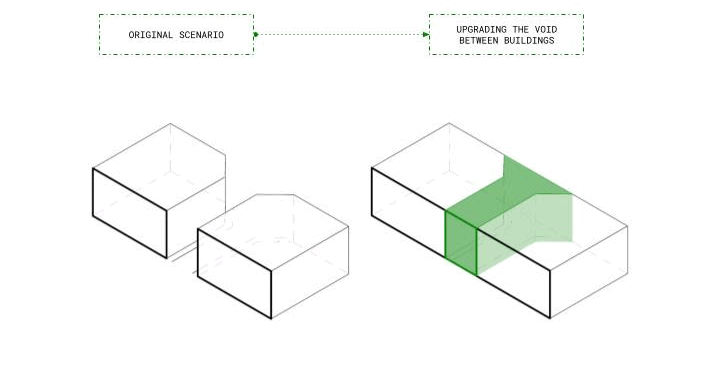 ORIGINAL SCENARIO

UPGRADING THE VOID BETWEEN BUILDINGS