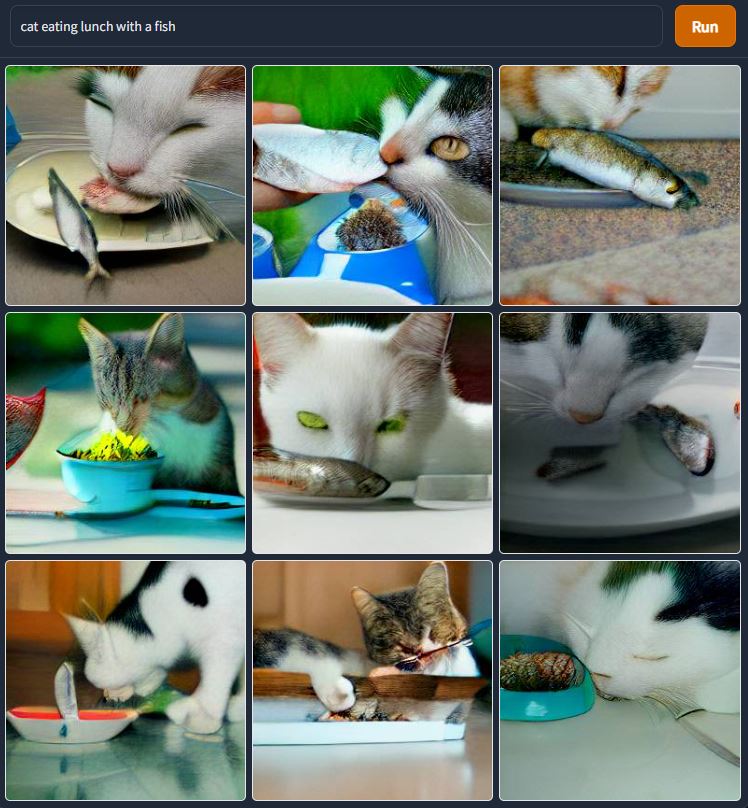 cat eating lunch with a fish

Run