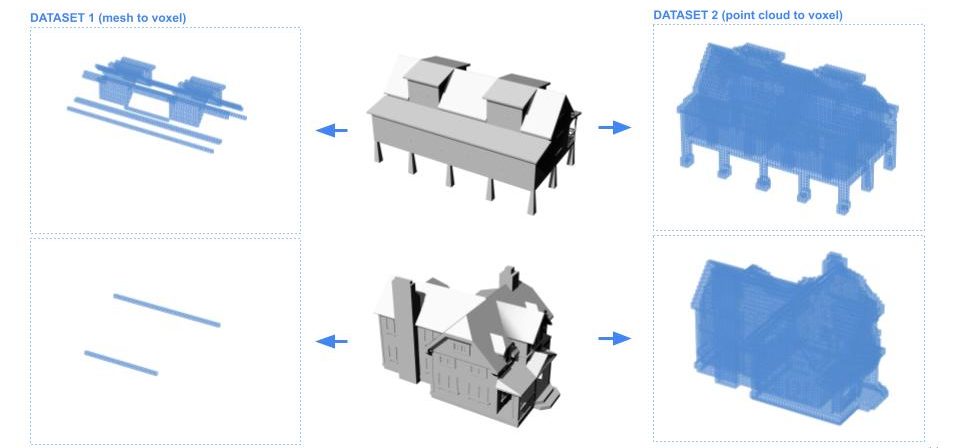 DATASET 1 (mesh to voxel)

DATASET 2 (point cloud to voxel)