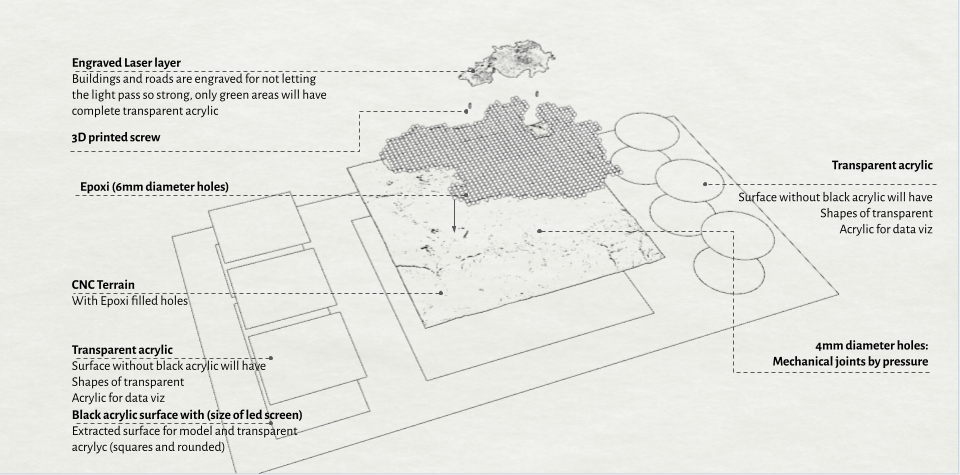 Engraved Laser layer
Buildings and roads are engraved for not letting the light pass so strong, only green areas will have complete transparent acrylic

3D printed screw

Epoxi (6mm diameter holes)

CNC Terrain
With Epoxi filled holes

Transparent acrylic
Surface without black acrylic will have Shapes of transparent Acrylic for data viz

Black acrylic surface with (size of led screen)
Extracted surface for model and transparent acrylyc (squares and rounded)

Transparent acrylic
Surface without black acrylic will have Shapes of transparent Acrylic for data viz

4mm diameter holes:
Mechanical joints by pressure