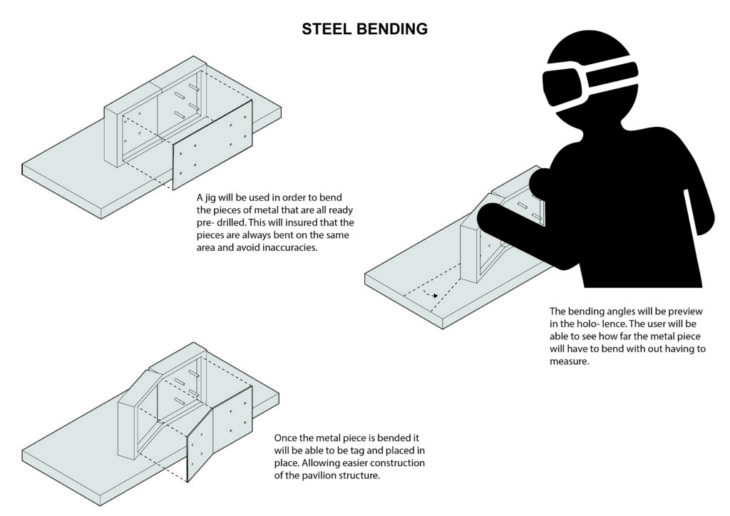 STEEL BENDING

A jig will be used in order to bend the pieces of metal that are all ready pre- drilled. This will insured that the pieces are always bent on the same area and avoid inaccuracies.

The bending angles will be preview in the holo- lence. The user will be able to see how far the metal piece will have to bend with out having to measure.

Once the metal piece is bended it will be able to be tag and placed in place. Allowing easier construction of the pavilion structure.