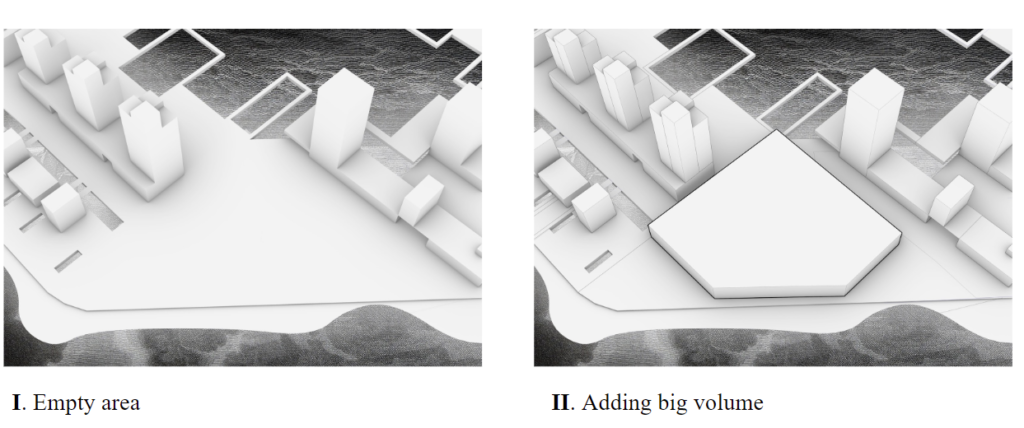 I. Empty area

II. Adding big volume