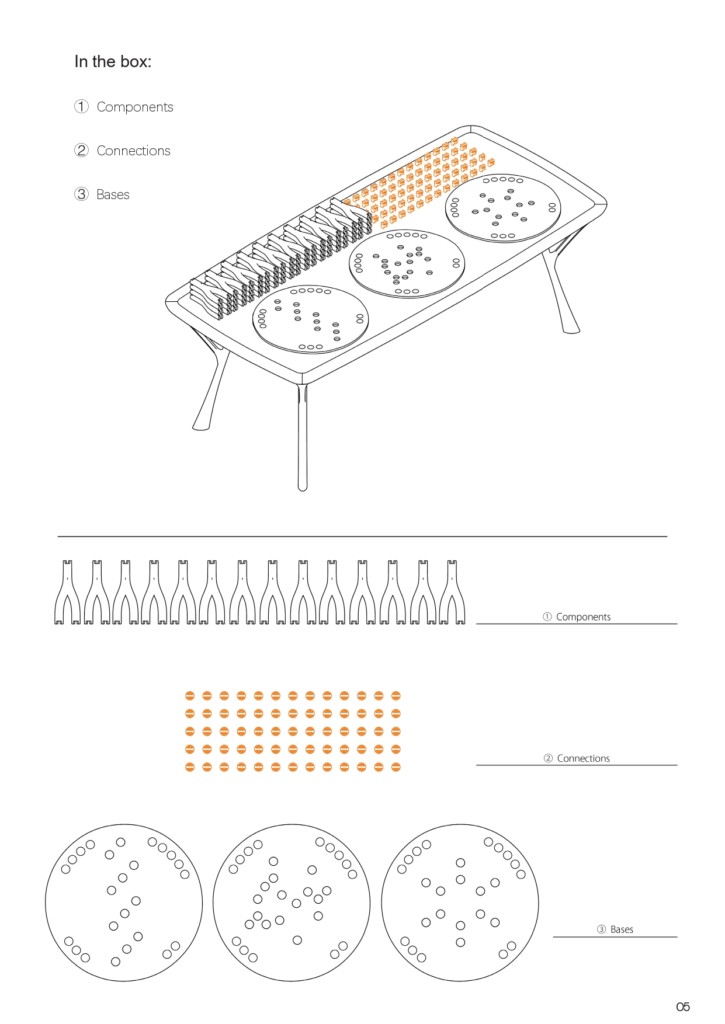 In the box:

① Components

② Connections

③ Bases

① Components

② Connections

③ Bases

05