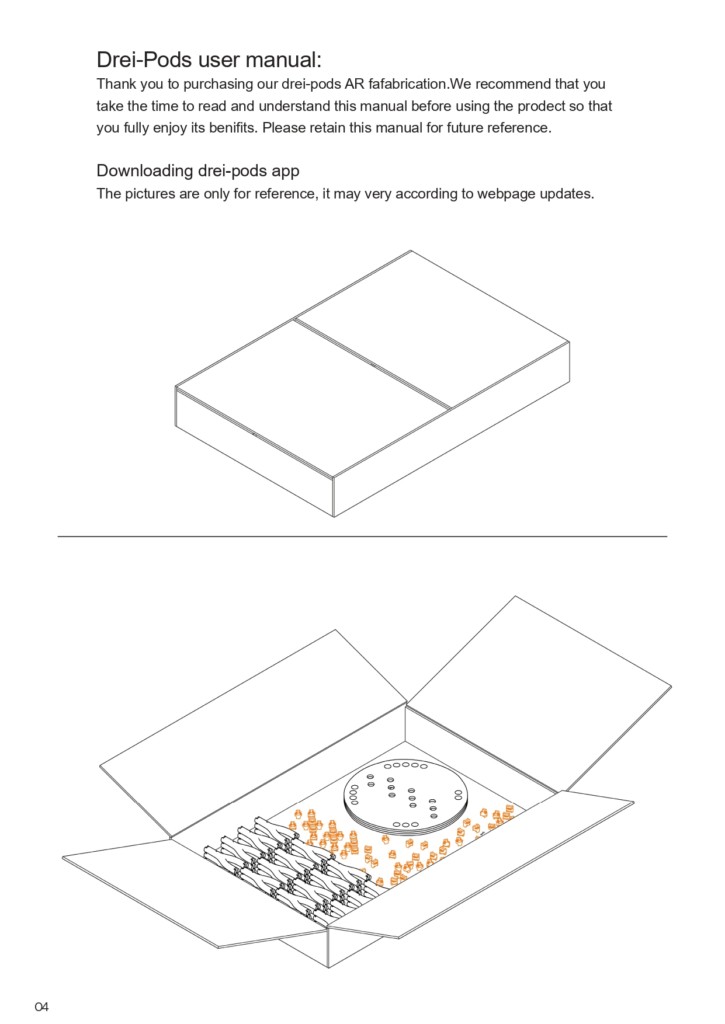 Drei-Pods user manual:
Thank you to purchasing our drei-pods AR fafabrication.We recommend that you take the time to read and understand this manual before using the prodect so that you fully enjoy its benifits. Please retain this manual for future reference.

Downloading drei-pods app
The pictures are only for reference, it may very according to webpage updates.

04