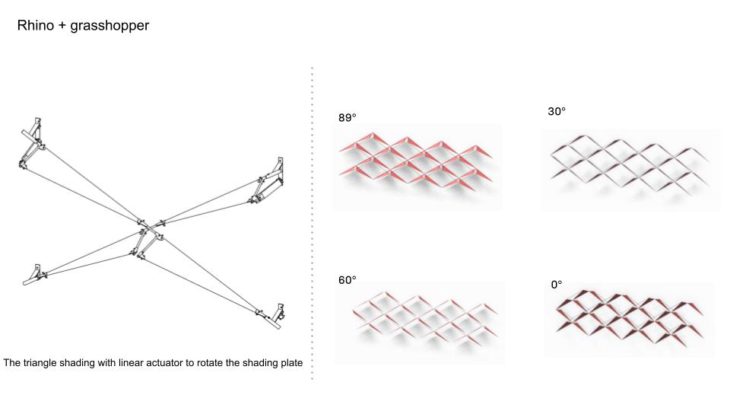 Rhino + grasshopper

The triangle shading with linear actuator to rotate the shading plate

89°

30°

60°

0°