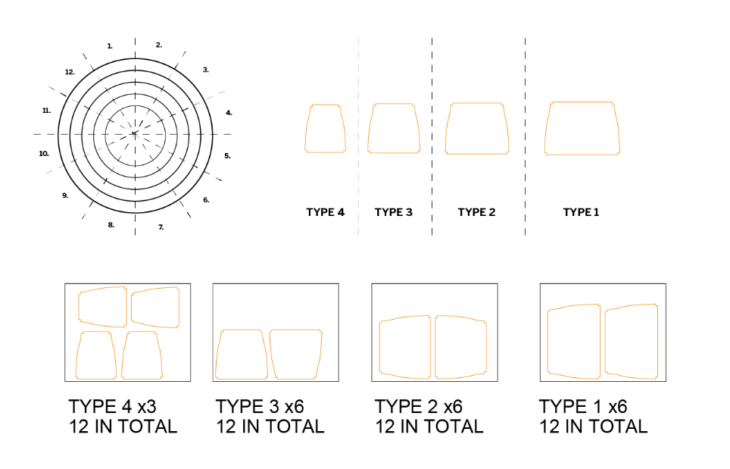 1.
2.
3.
4.
5.
6.
7.
8.
9.
10.
11.
12.

TYPE 4
TYPE 3
TYPE 2
TYPE 1

TYPE 4 x3
12 IN TOTAL

TYPE 3 x6
12 IN TOTAL

TYPE 2 x6
12 IN TOTAL

TYPE 1 x6
12 IN TOTAL