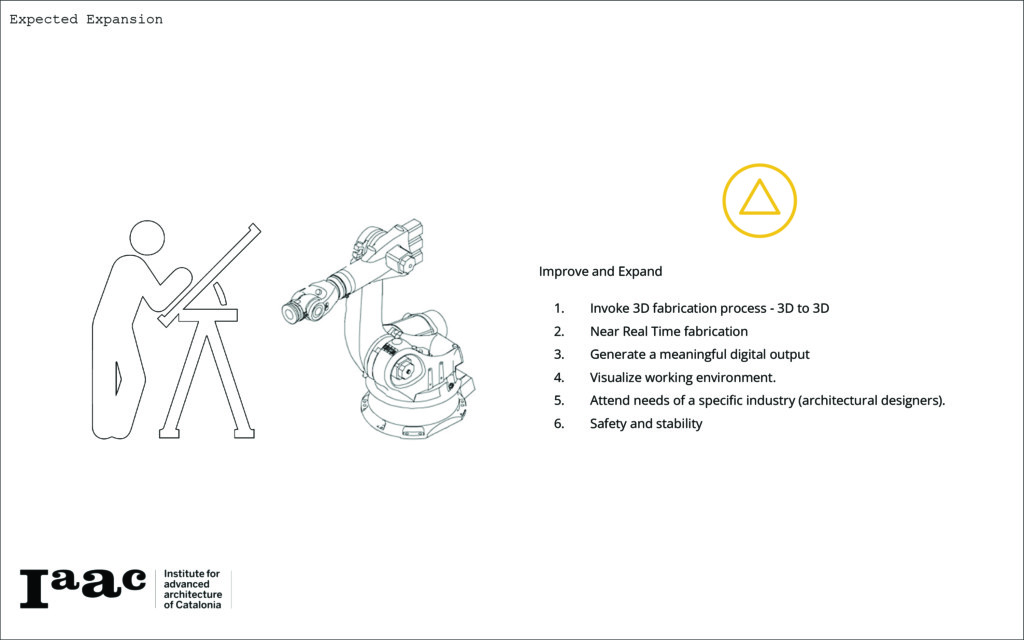 Expected Expansion

Improve and Expand

1. Invoke 3D fabrication process - 3D to 3D
2. Near Real Time fabrication
3. Generate a meaningful digital output
4. Visualize working environment.
5. Attend needs of a specific industry (architectural designers).
6. Safety and stability

Iaac

Institute for advanced architecture of Catalonia