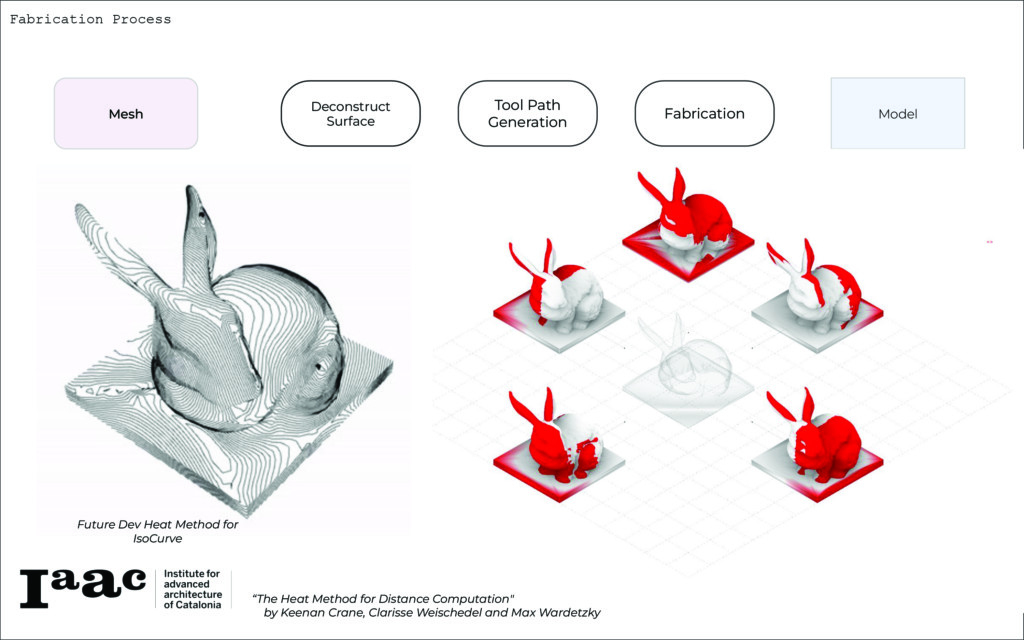 Fabrication Process

Mesh

Deconstruct Surface

Tool Path Generation

Fabrication

Model

Future Dev Heat Method for IsoCurve

Iaac

Institute for advanced architecture of Catalonia

"The Heat Method for Distance Computation" by Keenan Crane, Clarisse Weischedel and Max Wardetzky