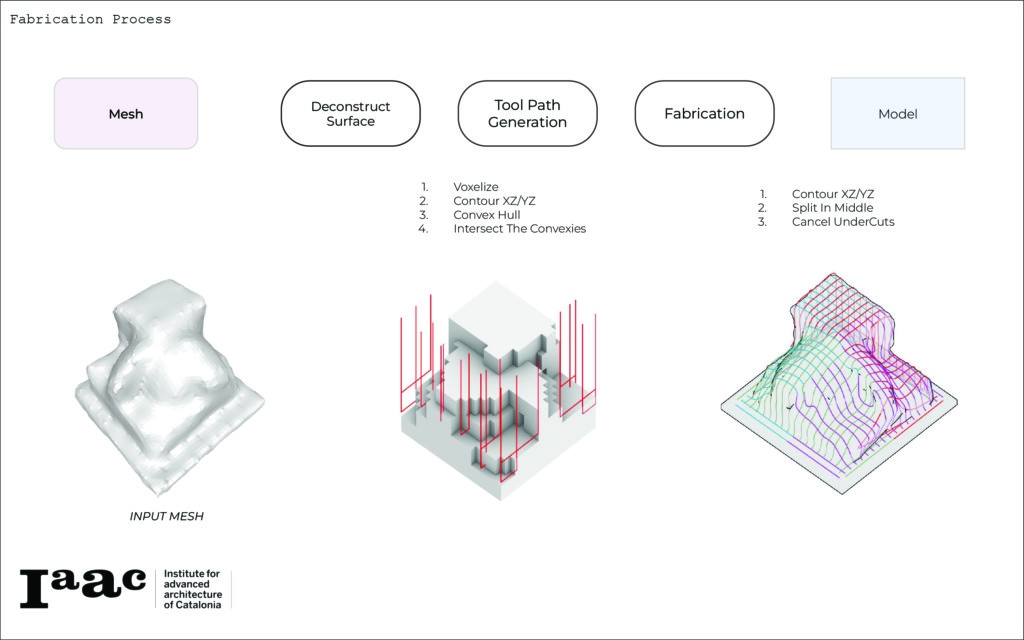 Fabrication Process

Mesh

Deconstruct Surface

Tool Path Generation

Fabrication

Model

1. Voxelize
2. Contour XZ/YZ
3. Convex Hull
4. Intersect The Convexies

1. Contour XZ/YZ
2. Split In Middle
3. Cancel UnderCuts

INPUT MESH

Iaac Institute for advanced architecture of Catalonia