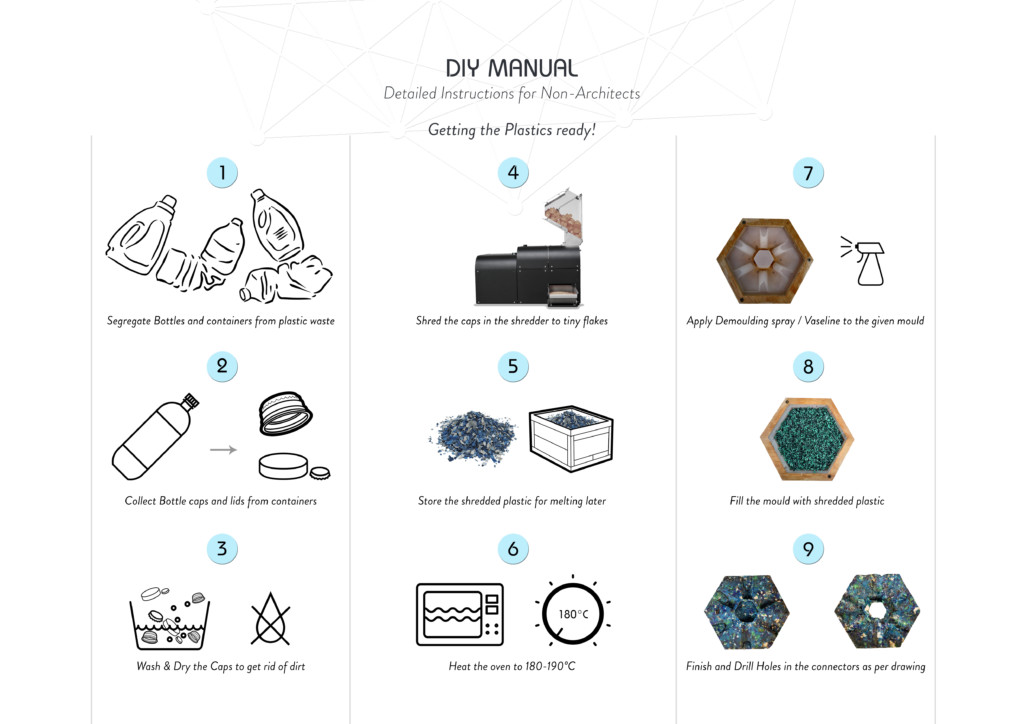 DIY MANUAL
Detailed Instructions for Non-Architects

Getting the Plastics ready!

1
Segregate Bottles and containers from plastic waste

2
Collect Bottle caps and lids from containers

3
Wash & Dry the Caps to get rid of dirt

4
Shred the caps in the shredder to tiny flakes

5
Store the shredded plastic for melting later

6
180°C
Heat the oven to 180-190°C

7
Apply Demoulding spray / Vaseline to the given mould

8
Fill the mould with shredded plastic

9
Finish and Drill Holes in the connectors as per drawing