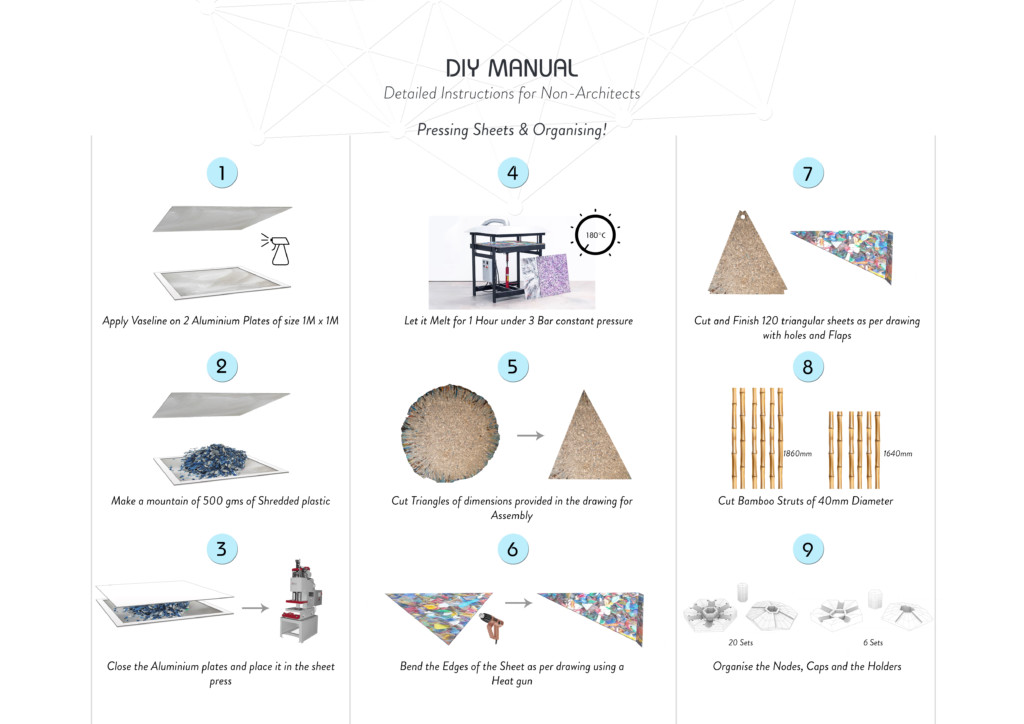 DIY MANUAL
Detailed Instructions for Non-Architects

Pressing Sheets & Organising!

1

Apply Vaseline on 2 Aluminium Plates of size 1M x 1M

2

Make a mountain of 500 gms of Shredded plastic

3

Close the Aluminium plates and place it in the sheet press

4

180°C

Let it Melt for 1 Hour under 3 Bar constant pressure

5

Cut Triangles of dimensions provided in the drawing for Assembly

6

Bend the Edges of the Sheet as per drawing using a Heat gun

7

Cut and Finish 120 triangular sheets as per drawing with holes and Flaps

8

1860mm

1640mm

Cut Bamboo Struts of 40mm Diameter

9

20 Sets

6 Sets

Organise the Nodes, Caps and the Holders