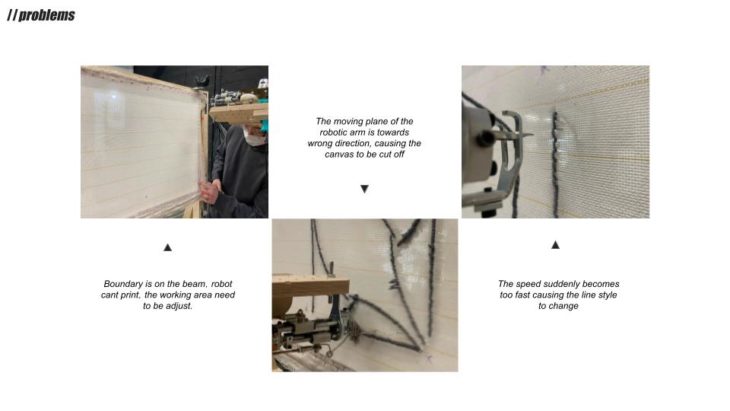 // problems

The moving plane of the robotic arm is towards wrong direction, causing the canvas to be cut off

▼

▲

Boundary is on the beam, robot cant print, the working area need to be adjust.

▲

The speed suddenly becomes too fast causing the line style to change