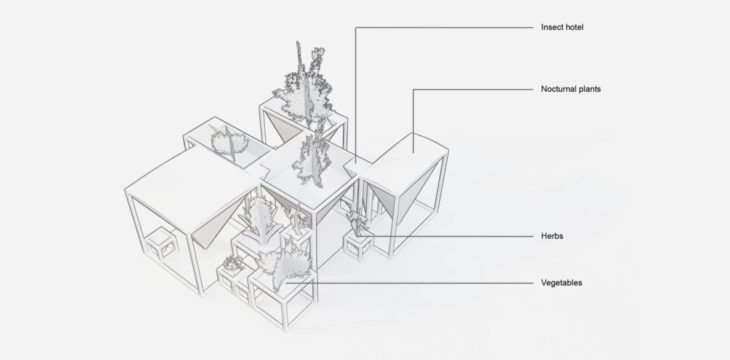 Insect hotel

Nocturnal plants

Herbs

Vegetables