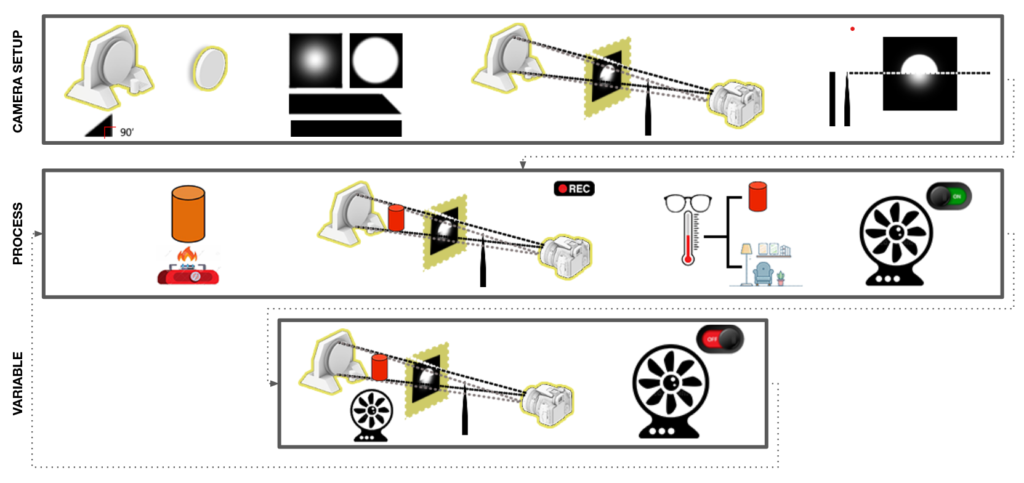 CAMERA SETUP

90'

PROCESS

REC

ON

VARIABLE

OFF