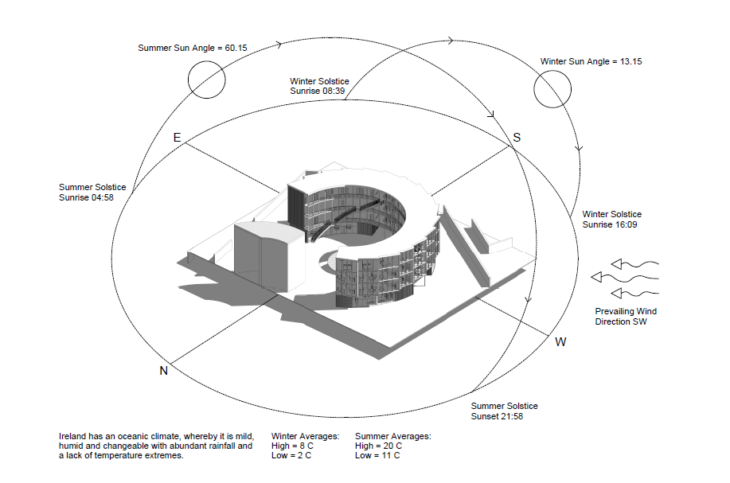 Summer Sun Angle = 60.15

Winter Solstice
Sunrise 08:39

Winter Sun Angle = 13.15

E

S

Summer Solstice
Sunrise 04:58

Winter Solstice
Sunrise 16:09

Prevailing Wind
Direction SW

W

N

Summer Solstice
Sunset 21:58

Ireland has an oceanic climate, whereby it is mild, humid and changeable with abundant rainfall and a lack of temperature extremes.

Winter Averages:
High = 8 C
Low = 2 C

Summer Averages:
High = 20 C
Low = 11 C