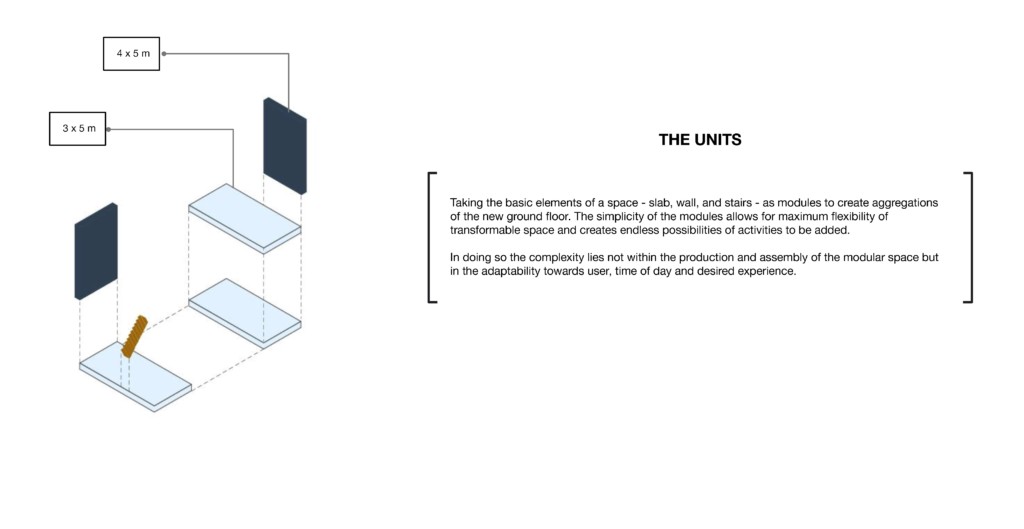 4 x 5 m

3 x 5 m

THE UNITS

Taking the basic elements of a space - slab, wall, and stairs - as modules to create aggregations of the new ground floor. The simplicity of the modules allows for maximum flexibility of transformable space and creates endless possibilities of activities to be added.

In doing so the complexity lies not within the production and assembly of the modular space but in the adaptability towards user, time of day and desired experience.